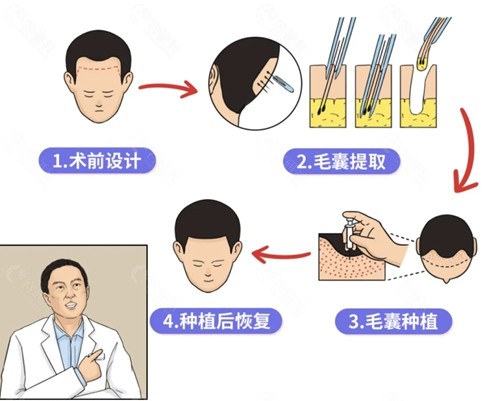 1.术前设计

2.毛囊提取

3.毛囊种植

4.种植后恢复